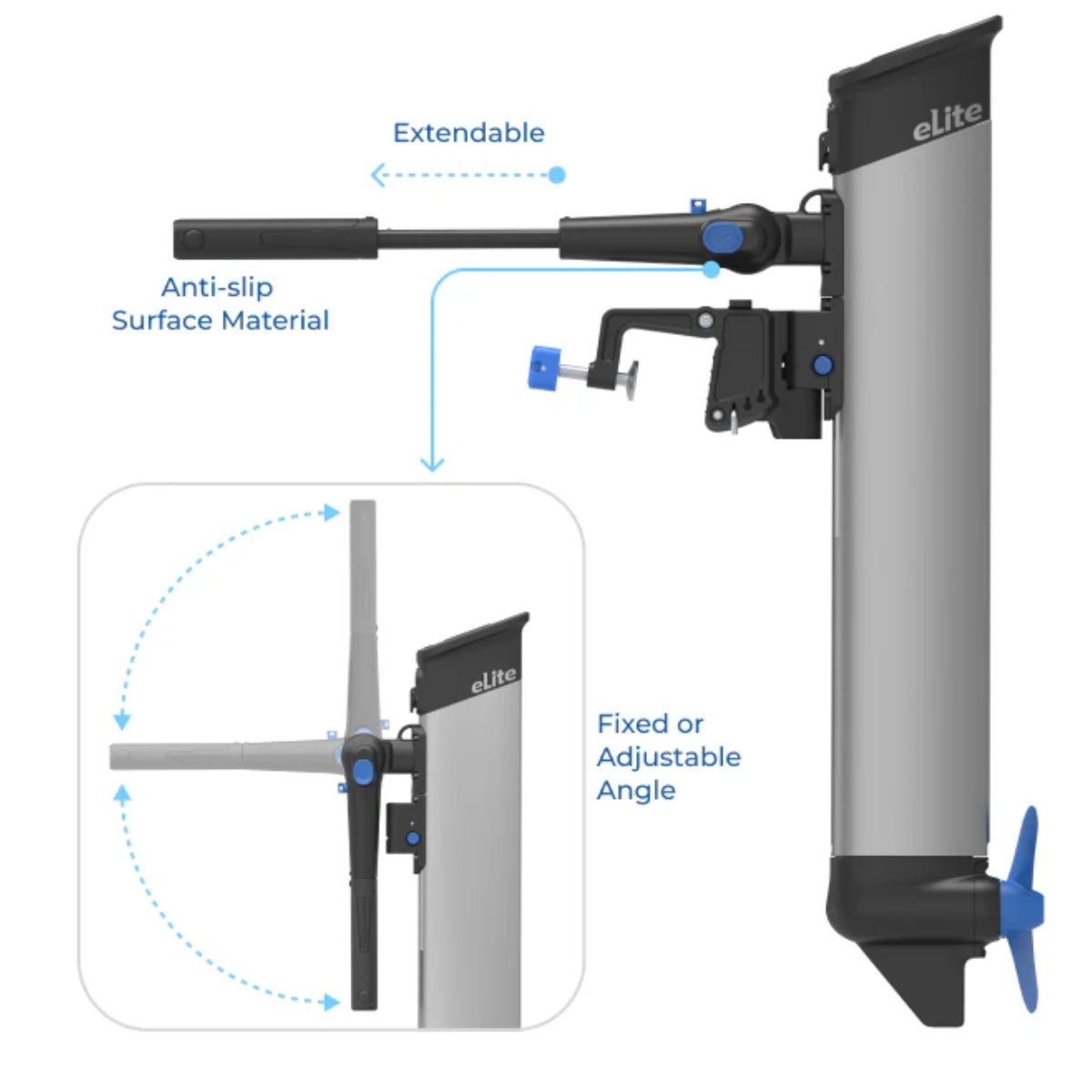 Extendable

eLite

Anti-slip
Surface Material

eLite

Fixed or
Adjustable
Angle